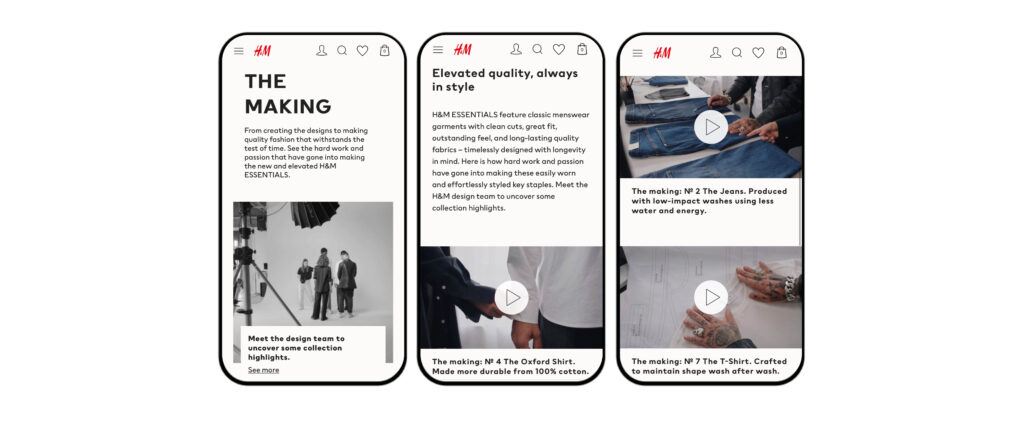 H&M

THE MAKING

From creating the designs to making quality fashion that withstands the test of time. See the hard work and passion that have gone into making the new and elevated H&M ESSENTIALS.

Meet the design team to uncover some collection highlights.

See more

H&M

Elevated quality, always in style

H&M ESSENTIALS feature classic menswear garments with clean cuts, great fit, outstanding feel, and long-lasting quality fabrics – timelessly designed with longevity in mind. Here is how hard work and passion have gone into making these easily worn and effortlessly styled key staples. Meet the H&M design team to uncover some collection highlights.

The making: № 4 The Oxford Shirt. Made more durable from 100% cotton.

H&M

The making: № 2 The Jeans. Produced with low-impact washes using less water and energy.

The making: № 7 The T-Shirt. Crafted to maintain shape wash after wash.